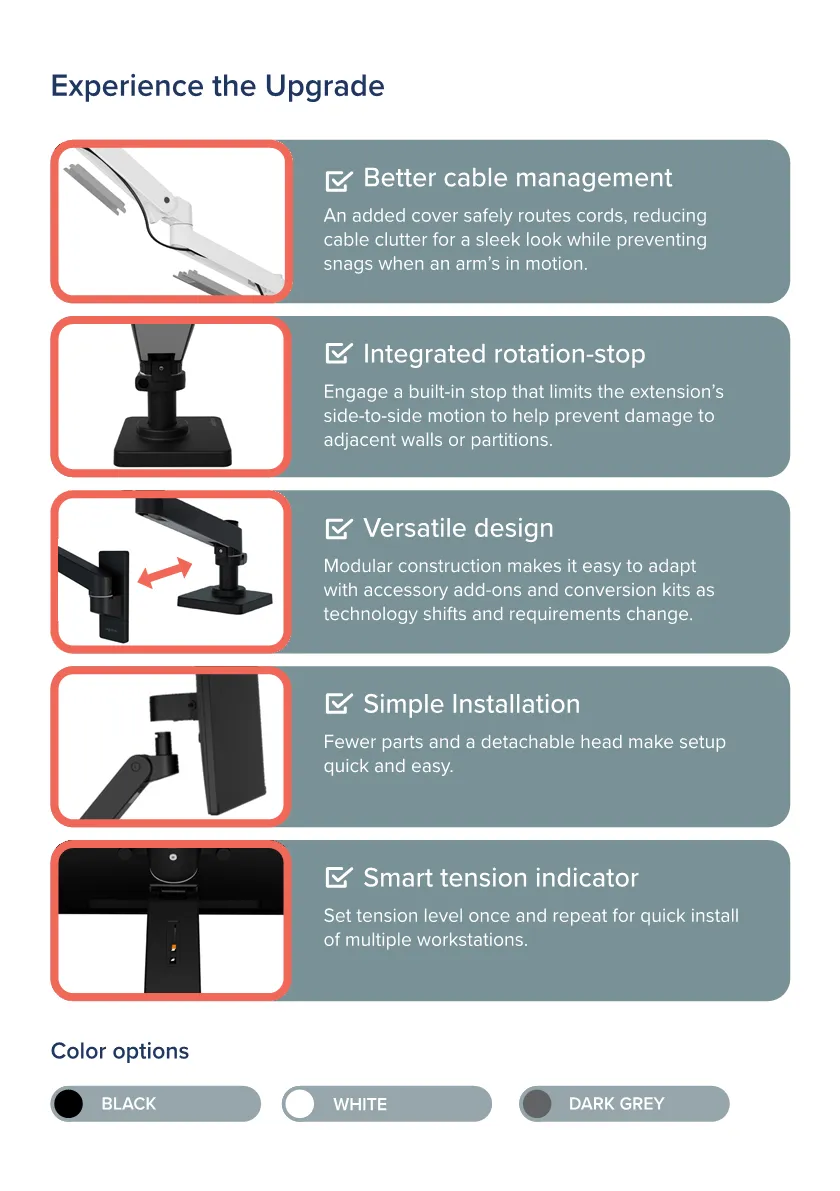 Experience the Upgrade

☑ Better cable management

An added cover safely routes cords, reducing cable clutter for a sleek look while preventing snags when an arm's in motion.

☑ Integrated rotation-stop

Engage a built-in stop that limits the extension's side-to-side motion to help prevent damage to adjacent walls or partitions.

☑ Versatile design

Modular construction makes it easy to adapt with accessory add-ons and conversion kits as technology shifts and requirements change.

☑ Simple Installation

Fewer parts and a detachable head make setup quick and easy.

☑ Smart tension indicator

Set tension level once and repeat for quick install of multiple workstations.

Color options

BLACK

WHITE

DARK GREY